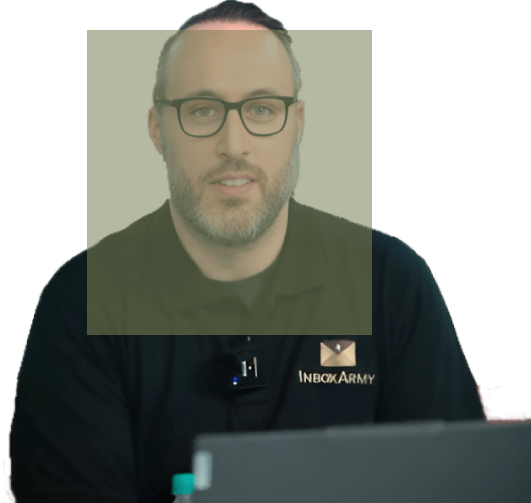 INBOXARMY